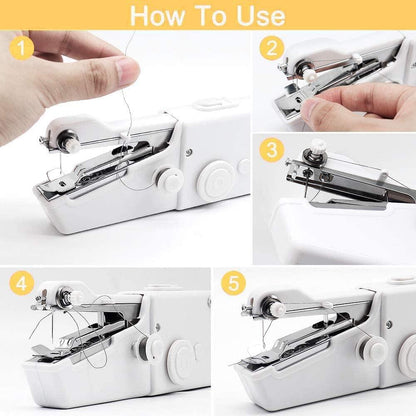 How To Use

1

2

3

4

5